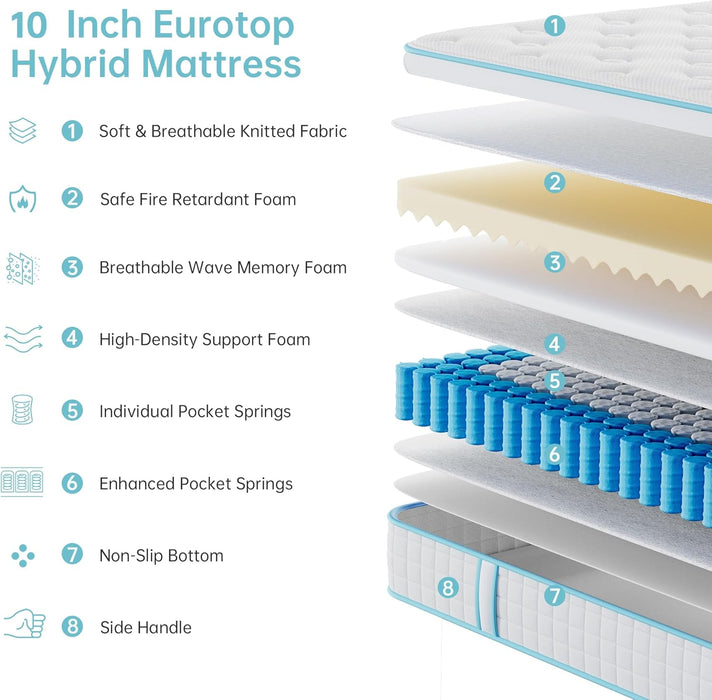 10 Inch Eurotop Hybrid Mattress

1 Soft & Breathable Knitted Fabric

2 Safe Fire Retardant Foam

3 Breathable Wave Memory Foam

4 High-Density Support Foam

5 Individual Pocket Springs

6 Enhanced Pocket Springs

7 Non-Slip Bottom

8 Side Handle

1
2
3
4
5
6
8
7