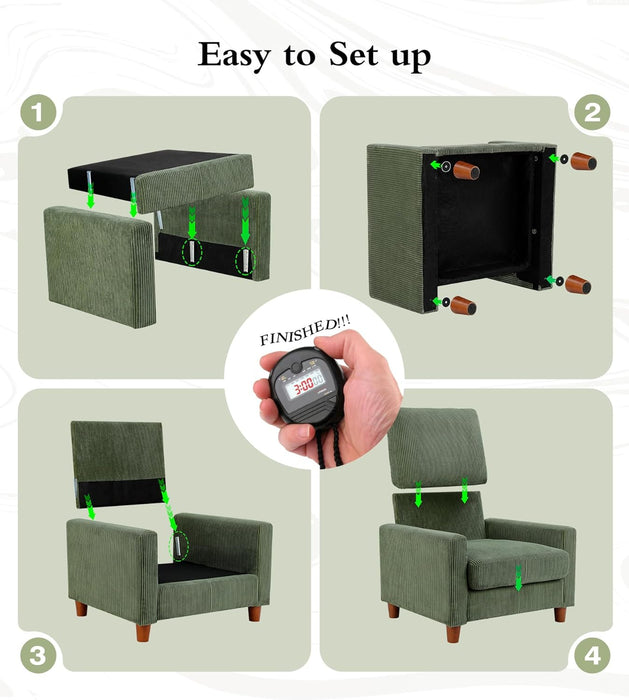 Easy to Set up

1

2

FINISHED!!!

3:00

3

4