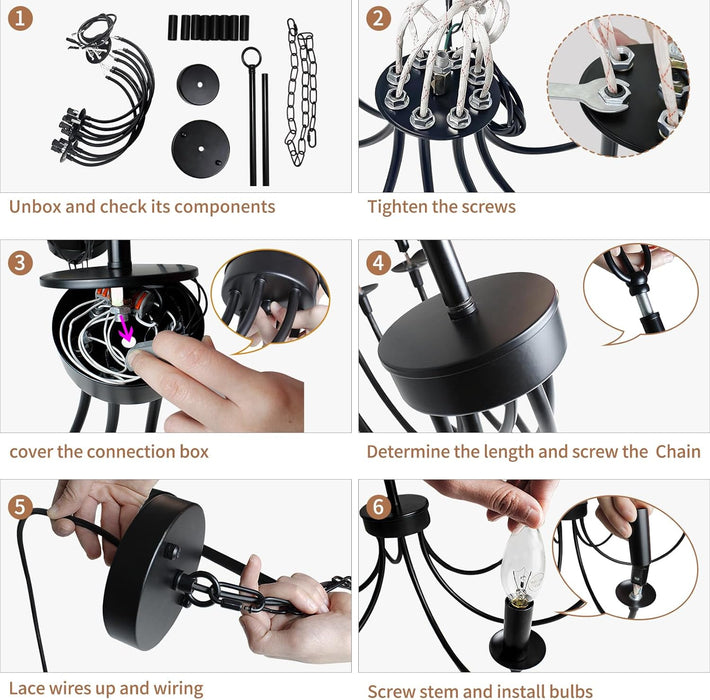 1
Unbox and check its components

2
Tighten the screws

3
cover the connection box

4
Determine the length and screw the Chain

5
Lace wires up and wiring

6
Screw stem and install bulbs