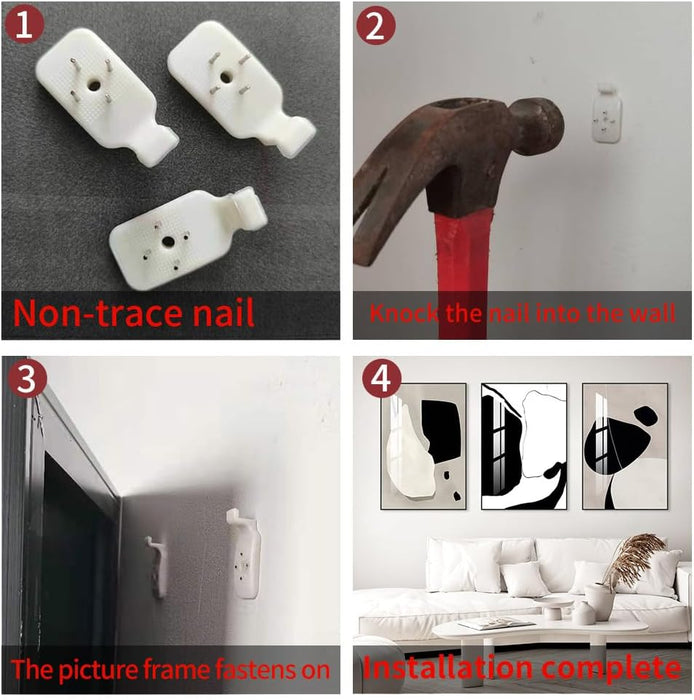 1
Non-trace nail

2
Knock the nail into the wall

3
The picture frame fastens on

4
Installation complete