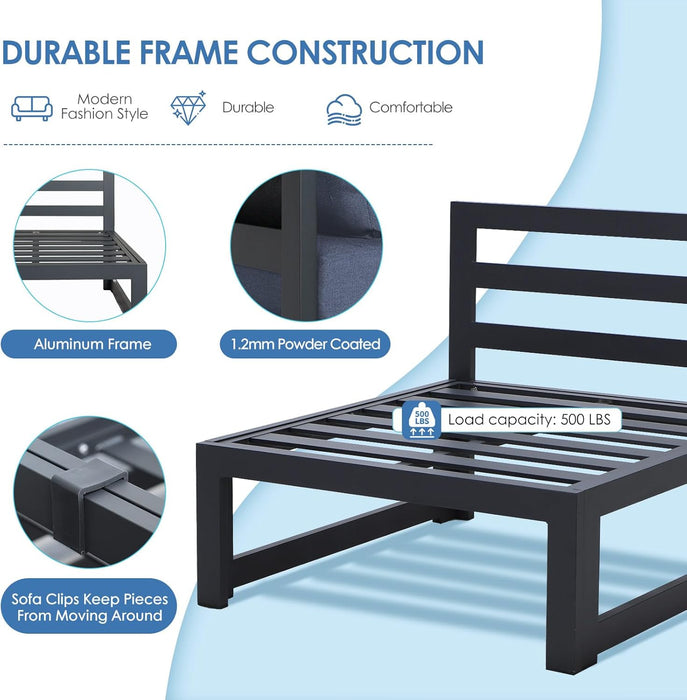 DURABLE FRAME CONSTRUCTION

Modern Fashion Style

Durable

Comfortable

Aluminum Frame

1.2mm Powder Coated

500 LBS

Load capacity: 500 LBS

Sofa Clips Keep Pieces From Moving Around