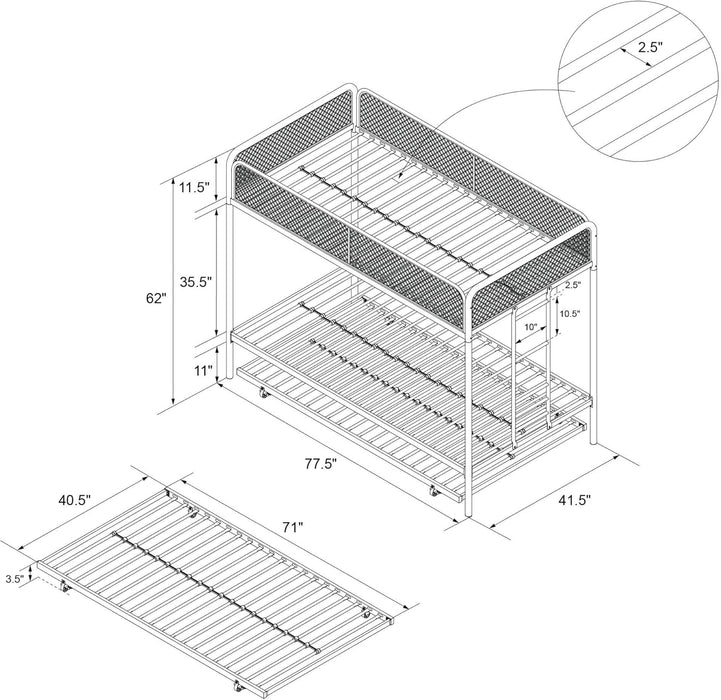 2.5"

11.5"

35.5"

62"

11"

2.5"

10.5"

10"

77.5"

41.5"

40.5"

71"

3.5"