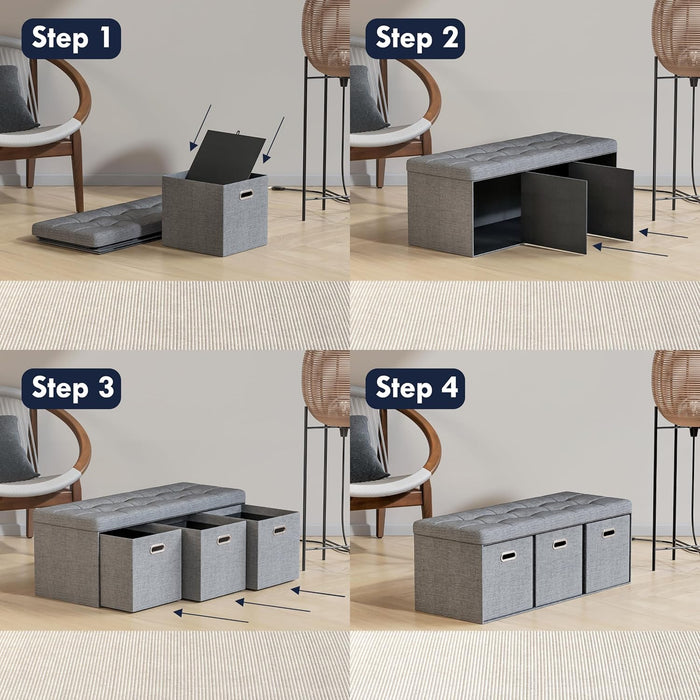 Step 1

Step 2

Step 3

Step 4