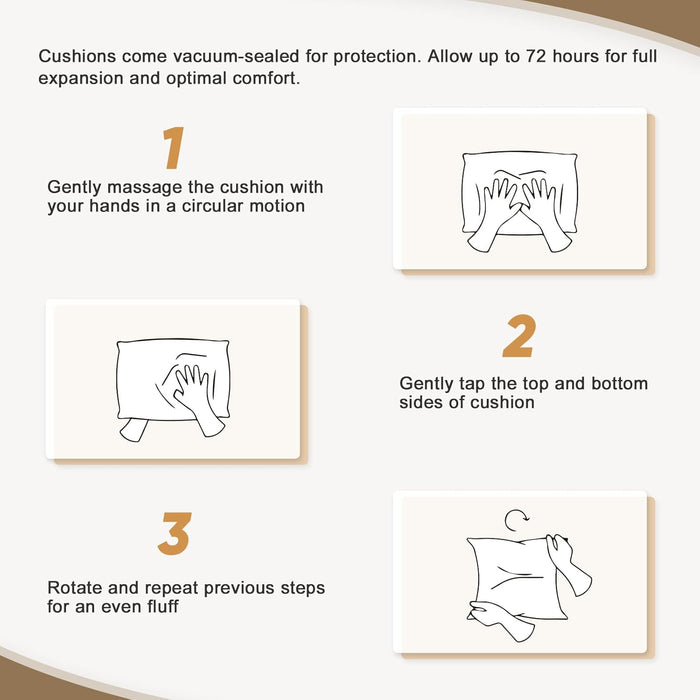 Cushions come vacuum-sealed for protection. Allow up to 72 hours for full expansion and optimal comfort.

1

Gently massage the cushion with your hands in a circular motion

2

Gently tap the top and bottom sides of cushion

3

Rotate and repeat previous steps for an even fluff