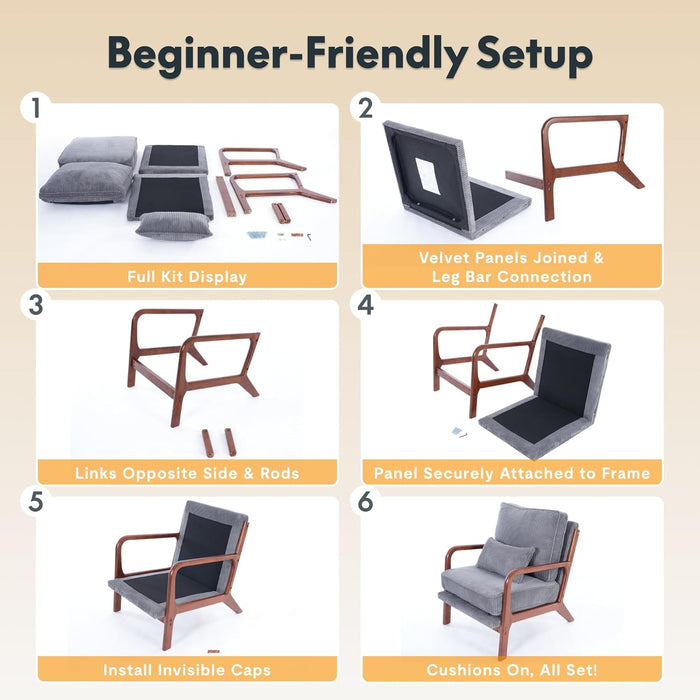 Beginner-Friendly Setup

1
Full Kit Display

2
Velvet Panels Joined & Leg Bar Connection

3
Links Opposite Side & Rods

4
Panel Securely Attached to Frame

5
Install Invisible Caps

6
Cushions On, All Set!