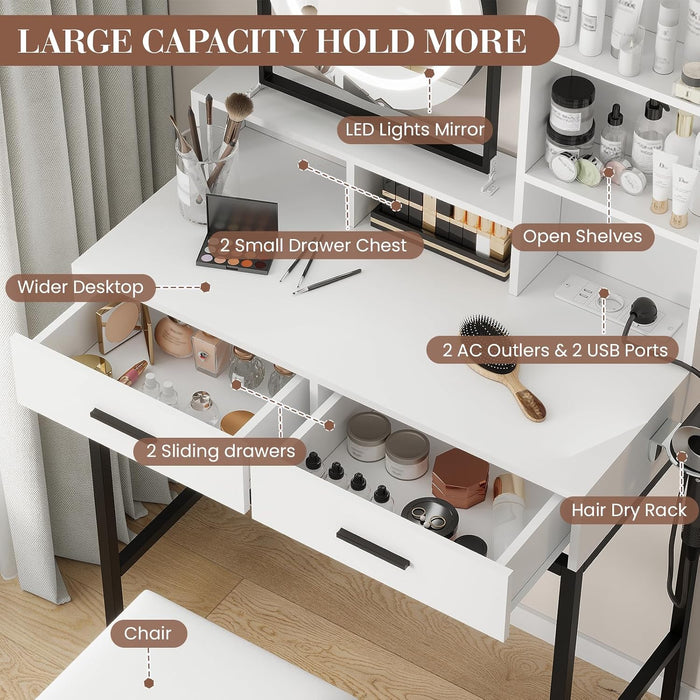 LARGE CAPACITY HOLD MORE

LED Lights Mirror

2 Small Drawer Chest

Open Shelves

Wider Desktop

2 AC Outlers & 2 USB Ports

2 Sliding drawers

Hair Dry Rack

Chair