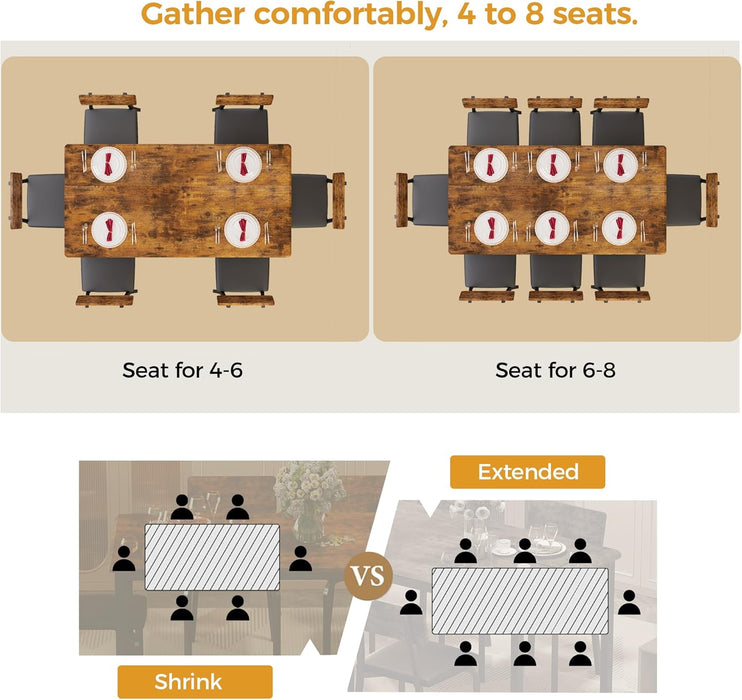 Gather comfortably, 4 to 8 seats.

Seat for 4-6

Seat for 6-8

Extended

VS

Shrink