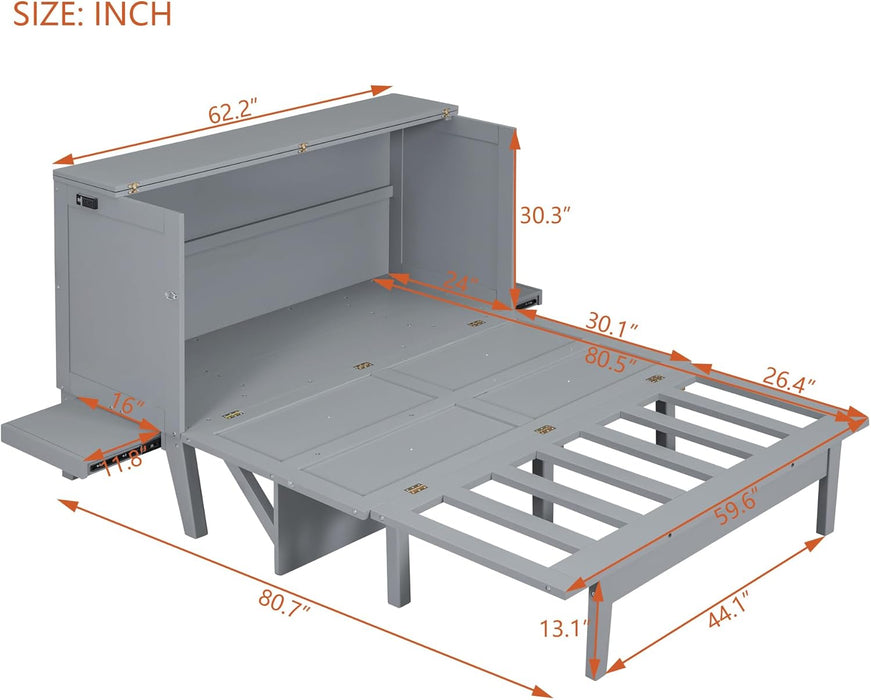 SIZE: INCH

62.2"

30.3"

24"

30.1"

80.5"

26.4"

16"

11.8"

59.6"

80.7"

13.1"

44.1"