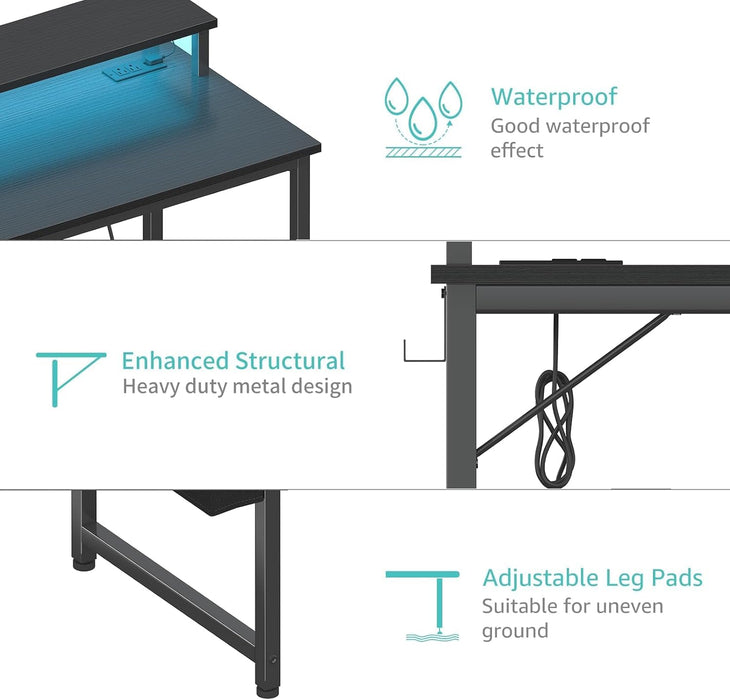 Waterproof
Good waterproof effect

Enhanced Structural
Heavy duty metal design

Adjustable Leg Pads
Suitable for uneven ground