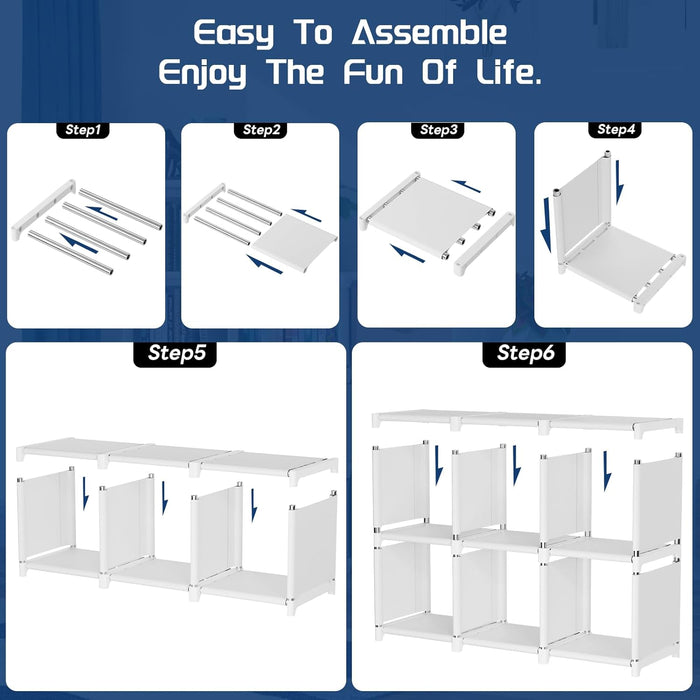 Easy To Assemble
Enjoy The Fun Of Life.

Step1

Step2

Step3

Step4

Step5

Step6