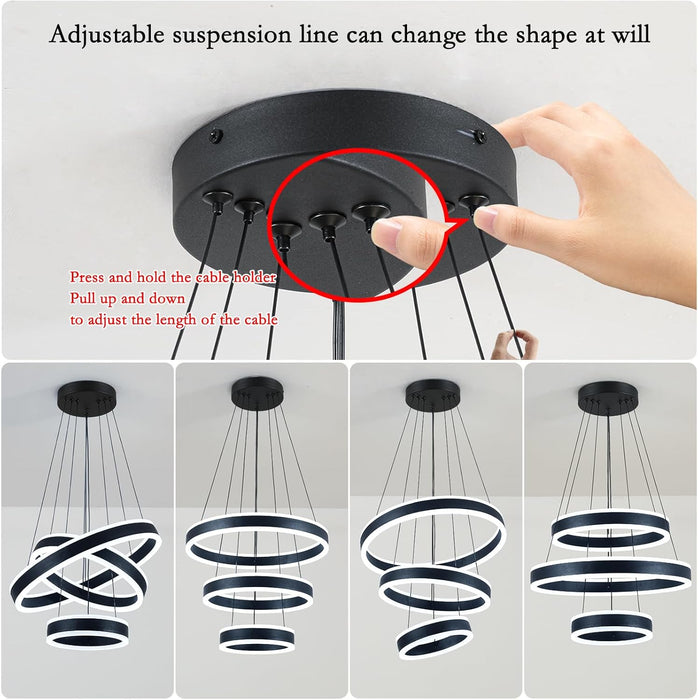 Adjustable suspension line can change the shape at will

Press and hold the cable holder
Pull up and down
to adjust the length of the cable