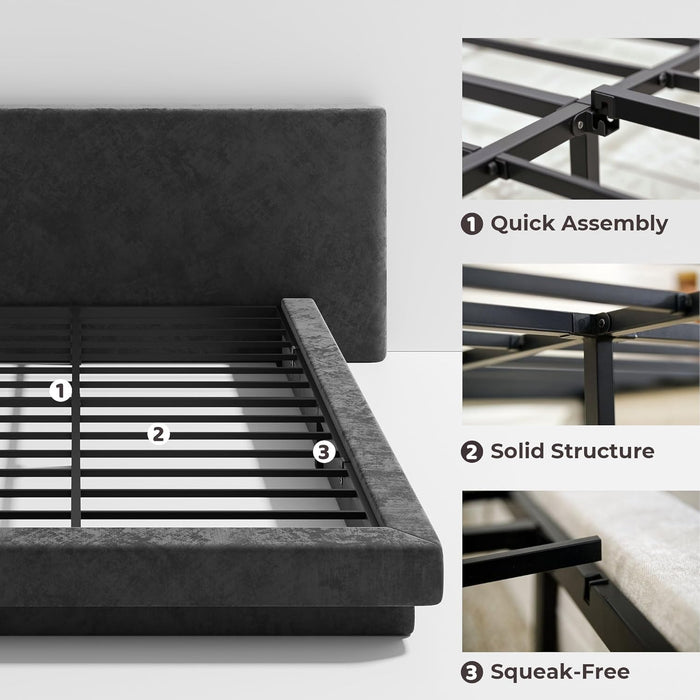 1

2

3

1 Quick Assembly

2 Solid Structure

3 Squeak-Free