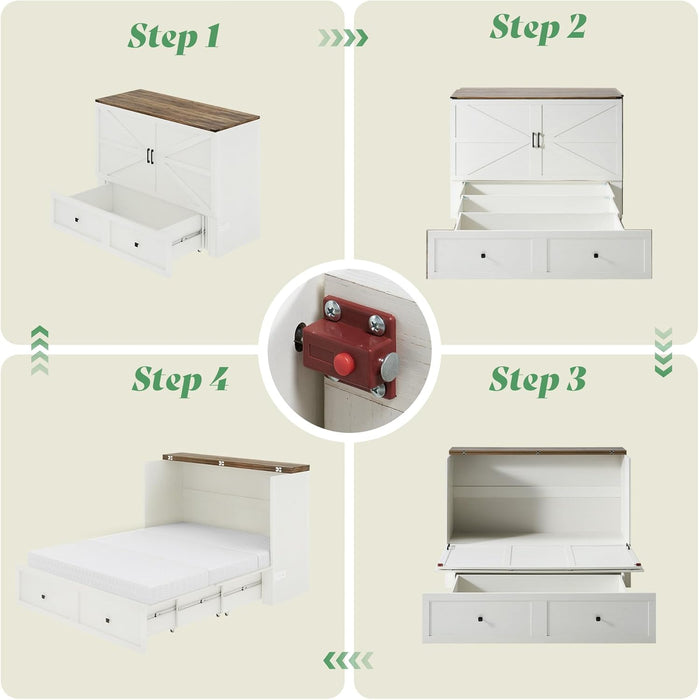 Step 1

Step 2

Step 4

Step 3