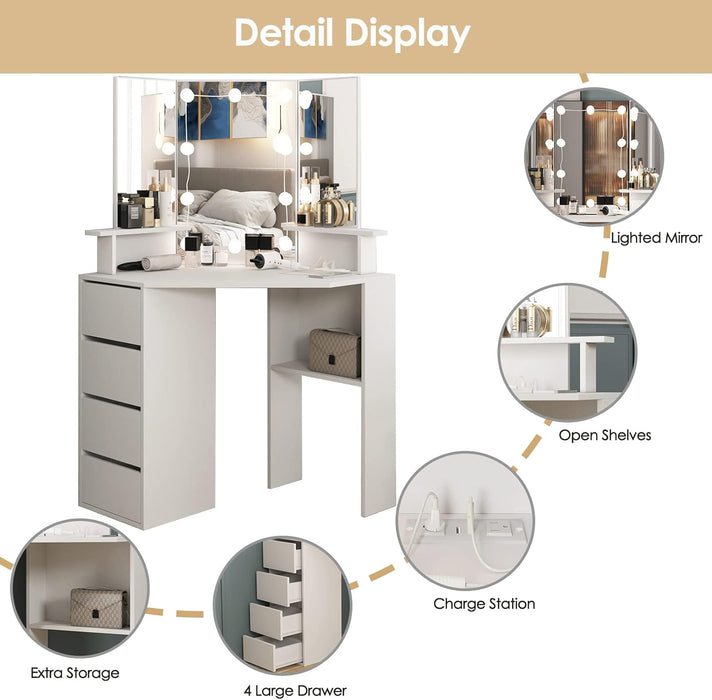 Detail Display

Lighted Mirror

Open Shelves

Charge Station

Extra Storage

4 Large Drawer