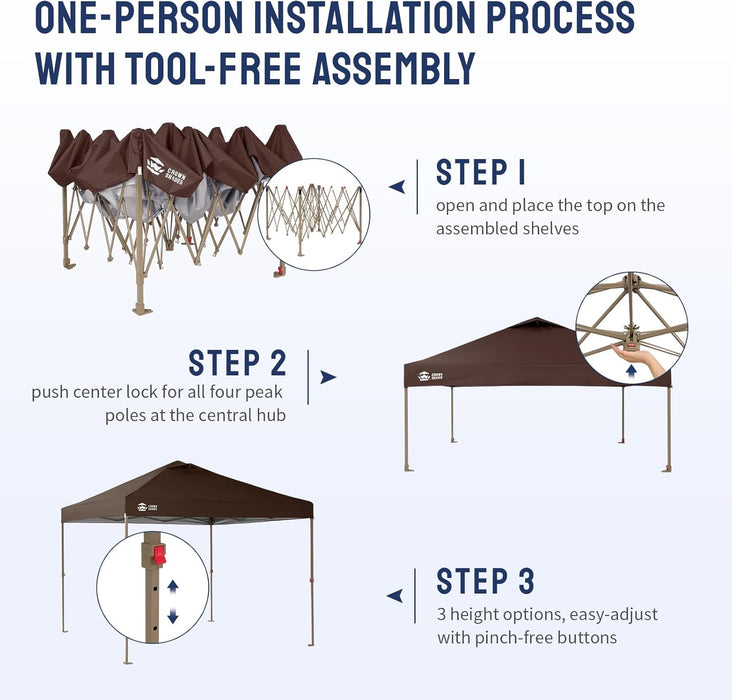 ONE-PERSON INSTALLATION PROCESS WITH TOOL-FREE ASSEMBLY

CROWN SHADES

STEP 1
open and place the top on the assembled shelves

STEP 2
push center lock for all four peak poles at the central hub

CROWN SHADES

CROWN SHADES

STEP 3
3 height options, easy-adjust with pinch-free buttons