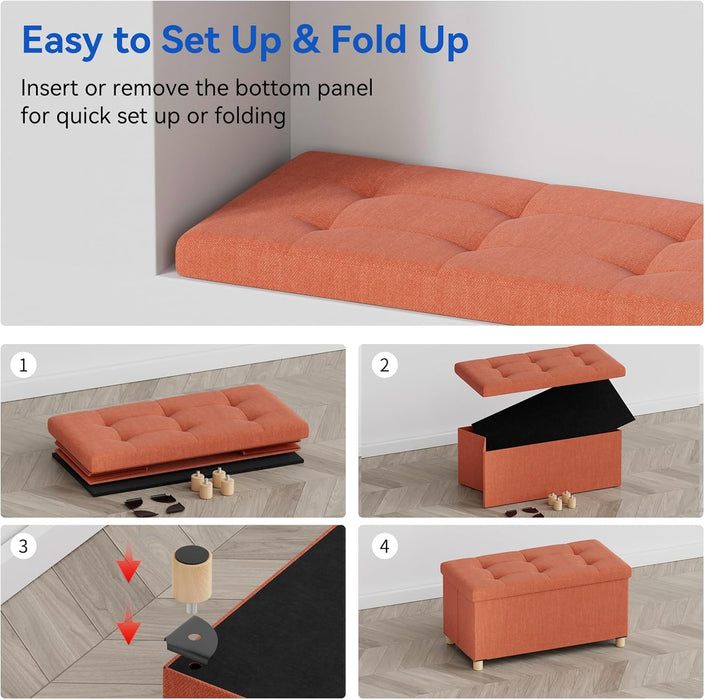 Easy to Set Up & Fold Up

Insert or remove the bottom panel for quick set up or folding

1

2

3

4