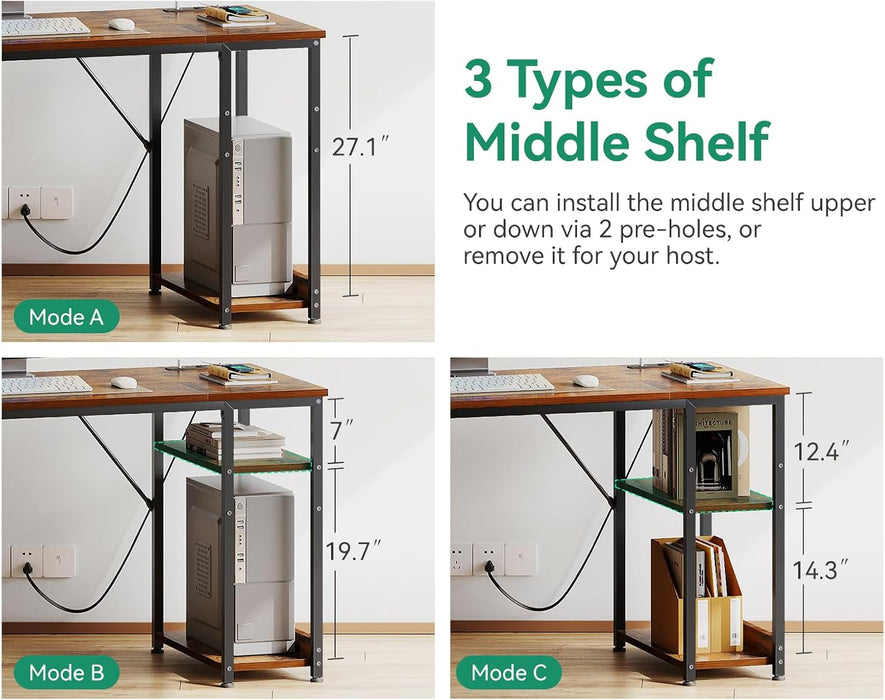 27.1″

Mode A

3 Types of Middle Shelf

You can install the middle shelf upper or down via 2 pre-holes, or remove it for your host.

7″

19.7″

Mode B

12.4″

14.3″

Mode C