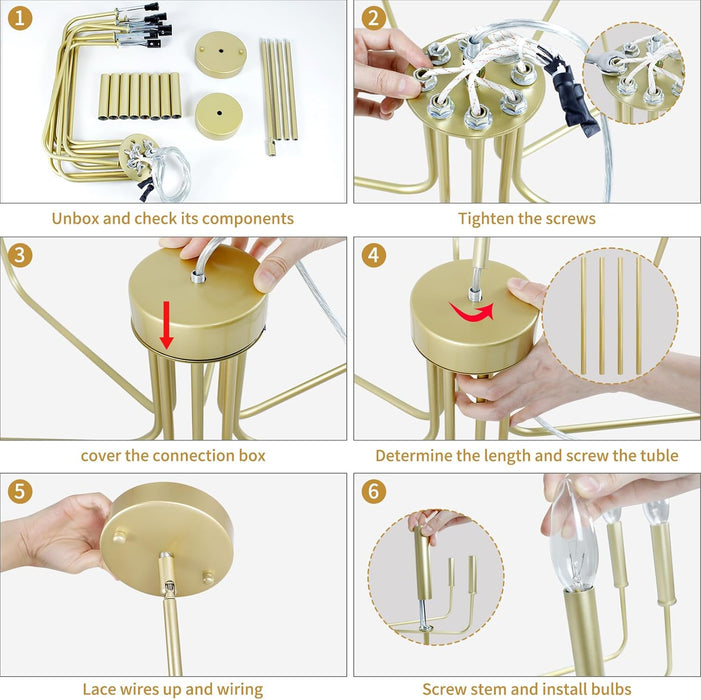 1

Unbox and check its components

2

Tighten the screws

3

cover the connection box

4

Determine the length and screw the tuble

5

Lace wires up and wiring

6

Screw stem and install bulbs