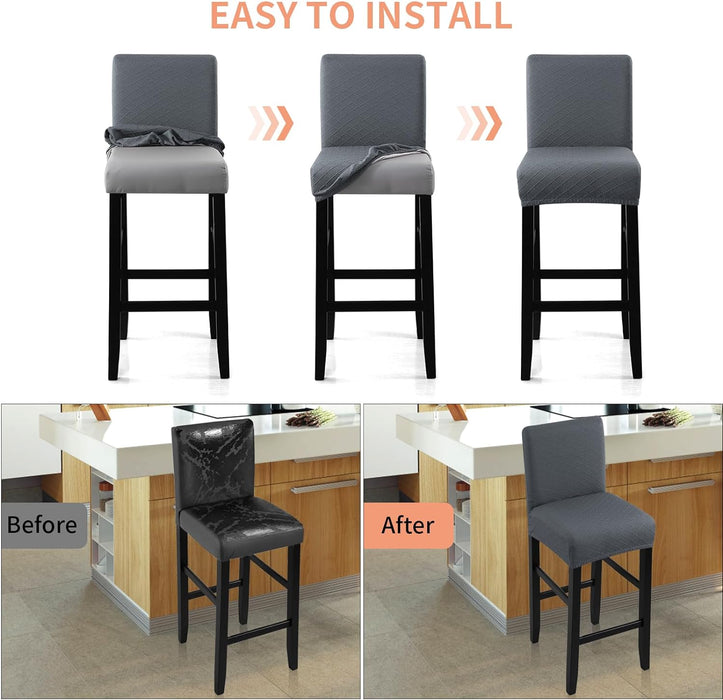 EASY TO INSTALL

Before

After