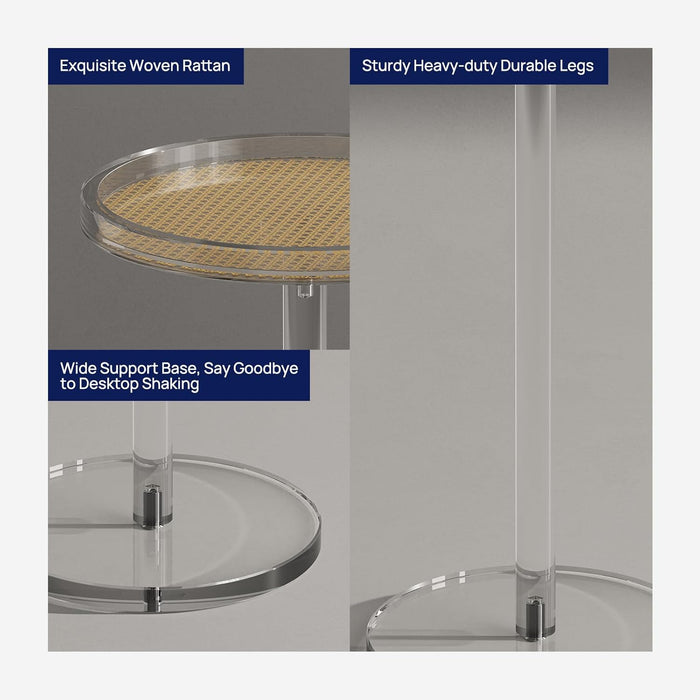 Exquisite Woven Rattan

Sturdy Heavy-duty Durable Legs

Wide Support Base, Say Goodbye to Desktop Shaking