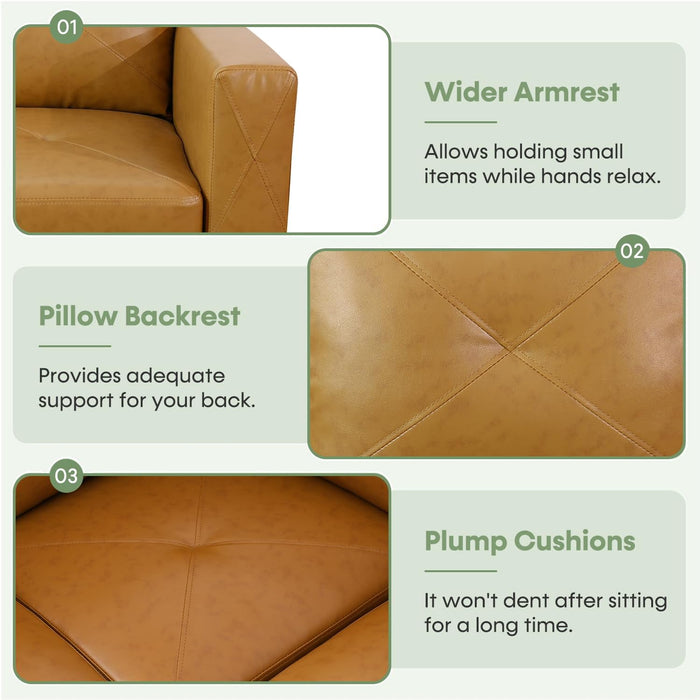 01

Wider Armrest

Allows holding small items while hands relax.

02

Pillow Backrest

Provides adequate support for your back.

03

Plump Cushions

It won't dent after sitting for a long time.