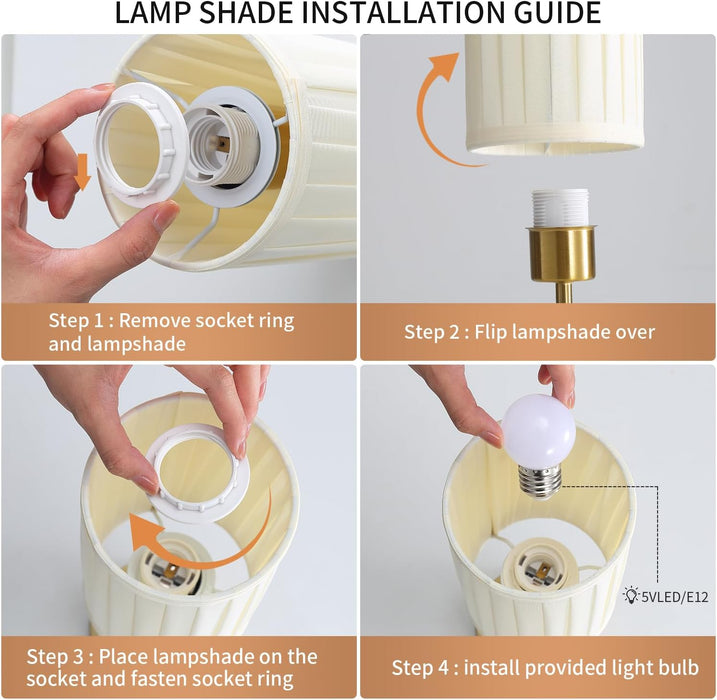 LAMP SHADE INSTALLATION GUIDE

Step 1 : Remove socket ring and lampshade

Step 2 : Flip lampshade over

Step 3 : Place lampshade on the socket and fasten socket ring

5VLED/E12

Step 4 : install provided light bulb