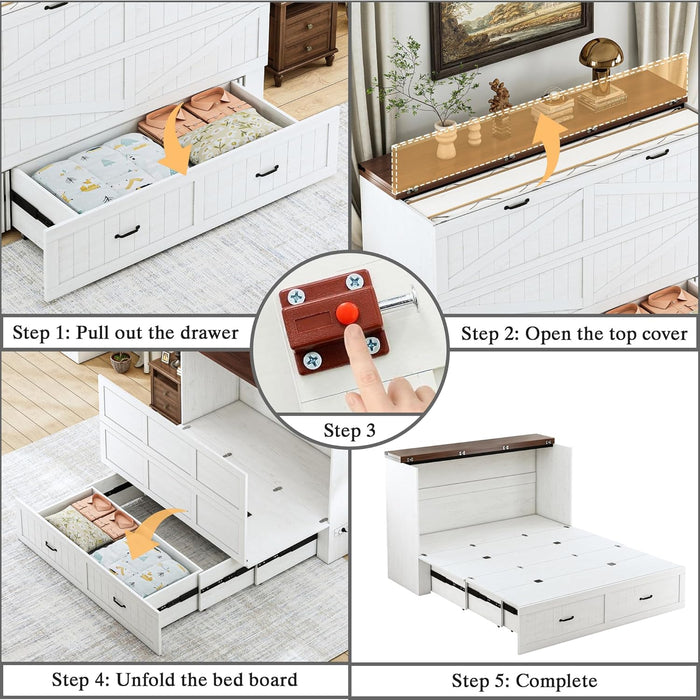 Step 1: Pull out the drawer

Step 2: Open the top cover

Step 3

Step 4: Unfold the bed board

Step 5: Complete