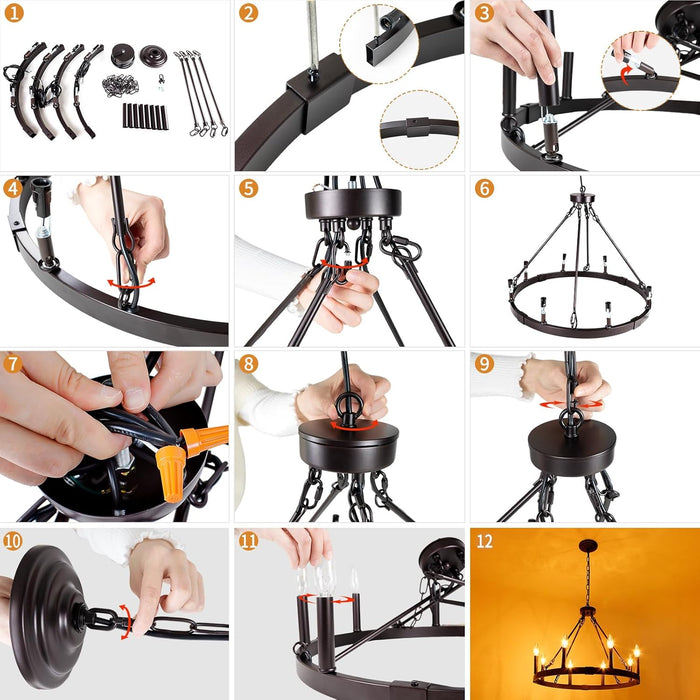 1
2
3
4
5
6
7
8
9
10
11
12