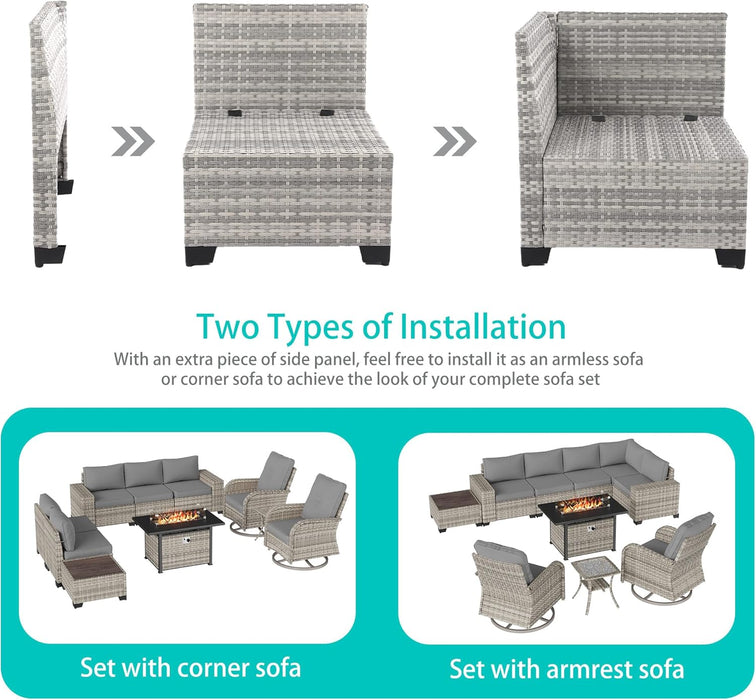 Two Types of Installation
With an extra piece of side panel, feel free to install it as an armless sofa or corner sofa to achieve the look of your complete sofa set

Set with corner sofa

Set with armrest sofa