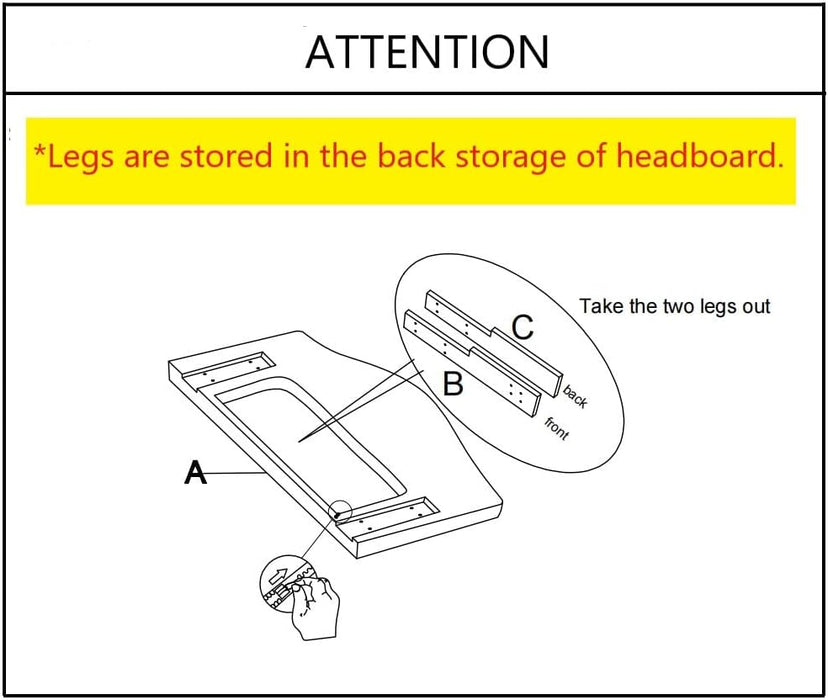 ATTENTION

*Legs are stored in the back storage of headboard.

Take the two legs out

C

B

back

front

A